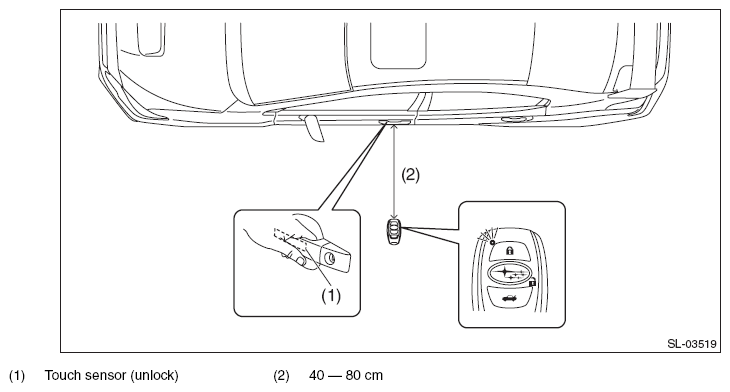 (2)

(1)

SL-03519

(1) Touch sensor (unlock)

(2) 40 — 80 cm