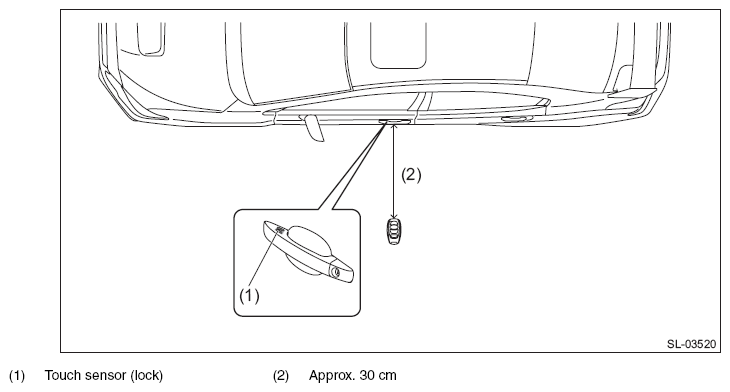 (2)

(1)

SL-03520

(1) Touch sensor (lock)

(2) Approx. 30 cm