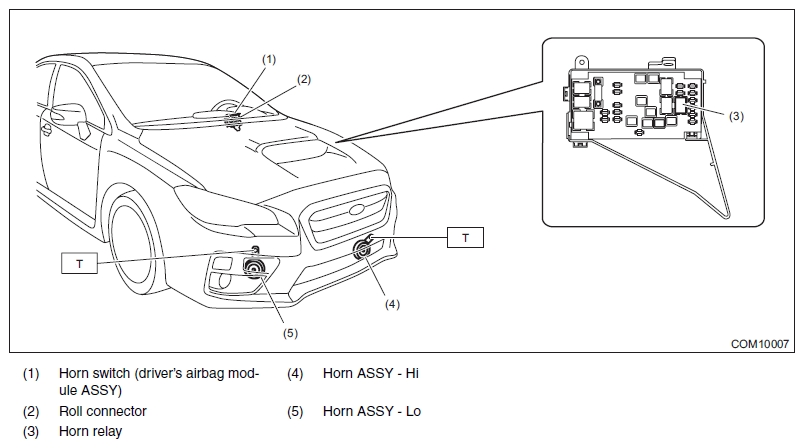 (1)
(2)
(3)
T
T
(4)
(5)
COM10007

(1) Horn switch (driver's airbag module ASSY)
(2) Roll connector
(3) Horn relay
(4) Horn ASSY - Hi
(5) Horn ASSY - Lo