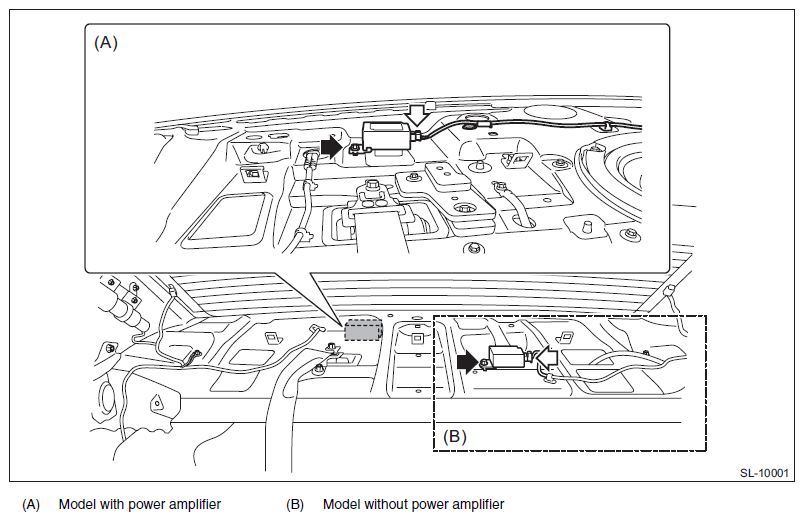 (A)

(B)

SL-10001

(A) Model with power amplifier (B) Model without power amplifier