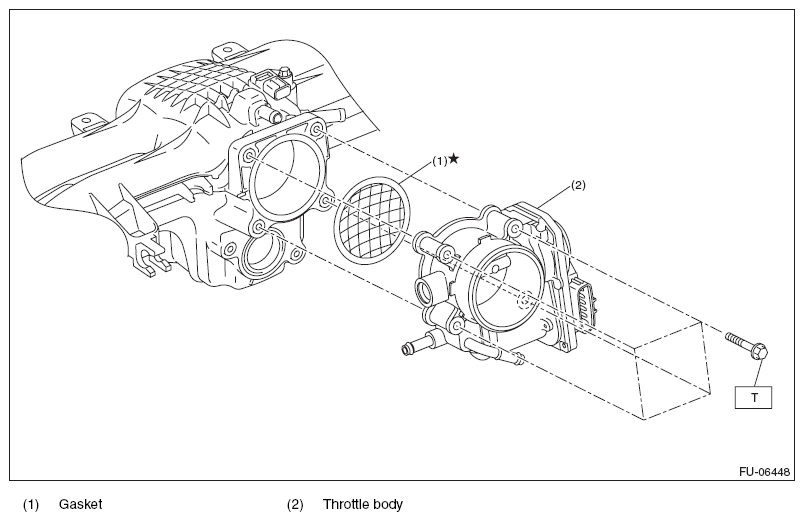 (1)★
(2)
T
FU-06448

(1) Gasket
(2) Throttle body