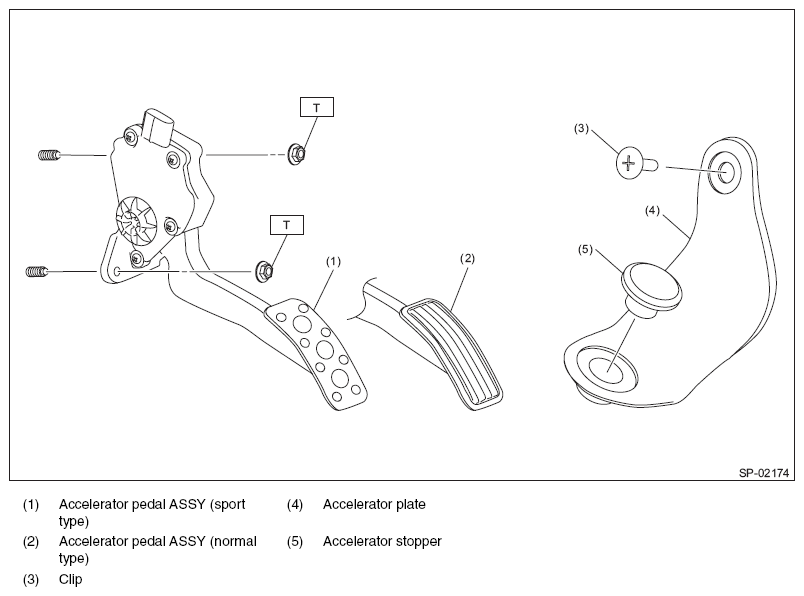 T

T

(1)

(2)

(3)

(4)

(5)

SP-02174

(1) Accelerator pedal ASSY (sport type)

(2) Accelerator pedal ASSY (normal type)

(3) Clip

(4) Accelerator plate

(5) Accelerator stopper