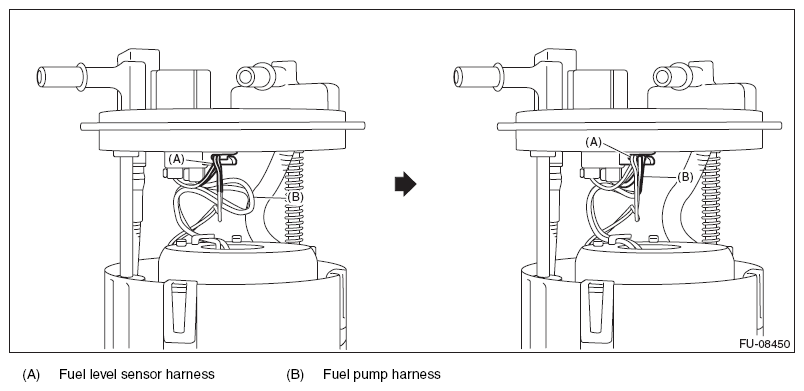 (A)

(B)

(A)

(B)

FU-08450

(A) Fuel level sensor harness (B) Fuel pump harness