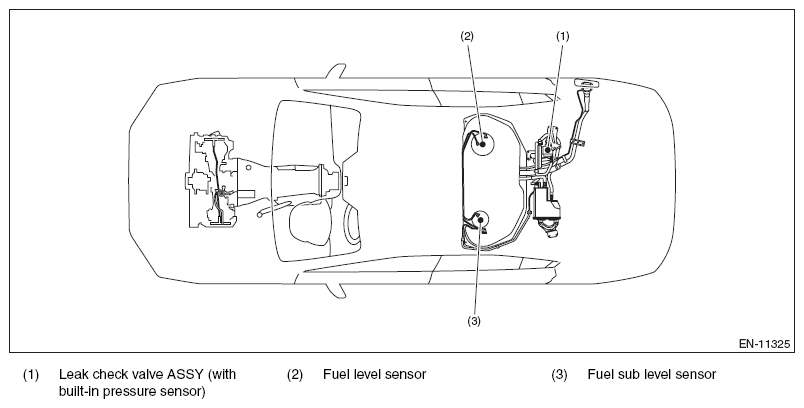 (2)
(1)
(3)
EN-11325

(1) Leak check valve ASSY (with built-in pressure sensor)

(2) Fuel level sensor

(3) Fuel sub level sensor