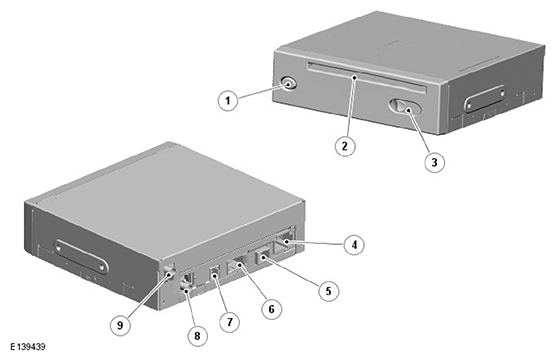 1
2
3
4
5
6
7
8
9
E139439