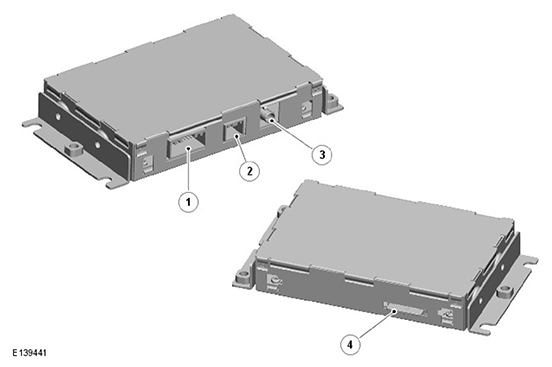 3
2
1
4
E139441