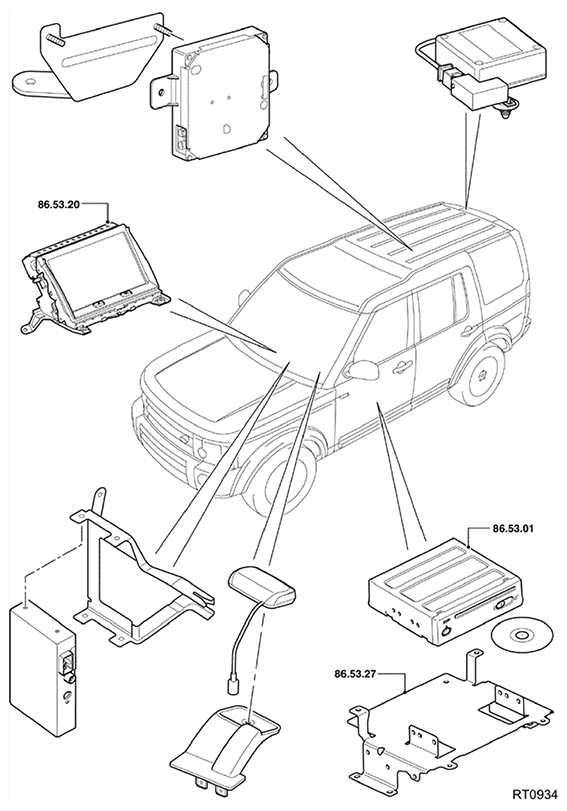 86.53.20

86.53.01

86.53.27

RT0934