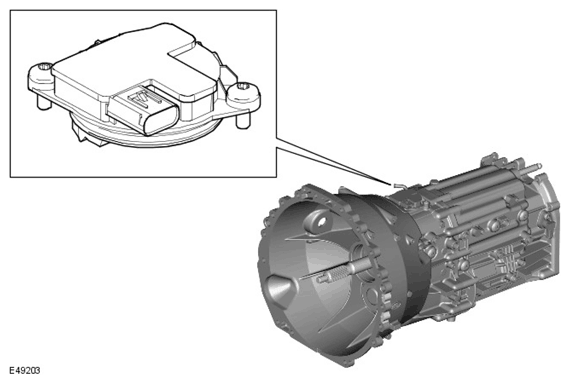 E49203