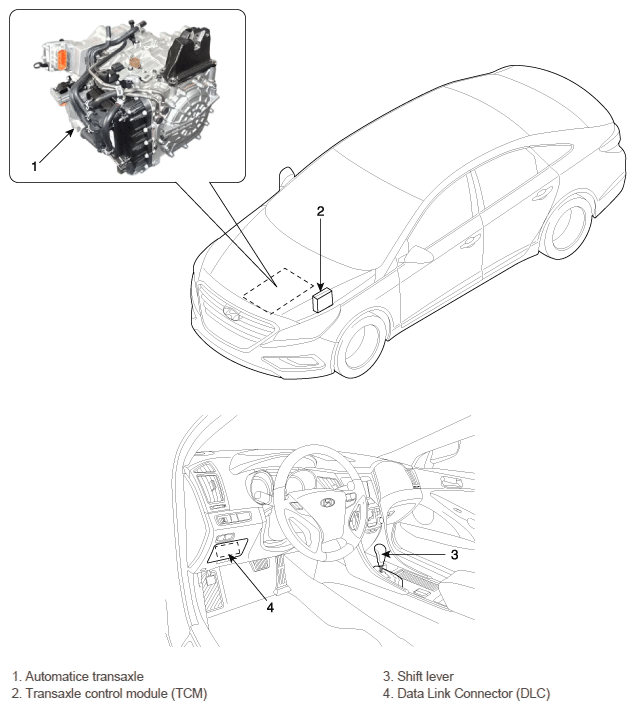 1

2

3

4

1. Automatice transaxle
2. Transaxle control module (TCM)

3. Shift lever
4. Data Link Connector (DLC)