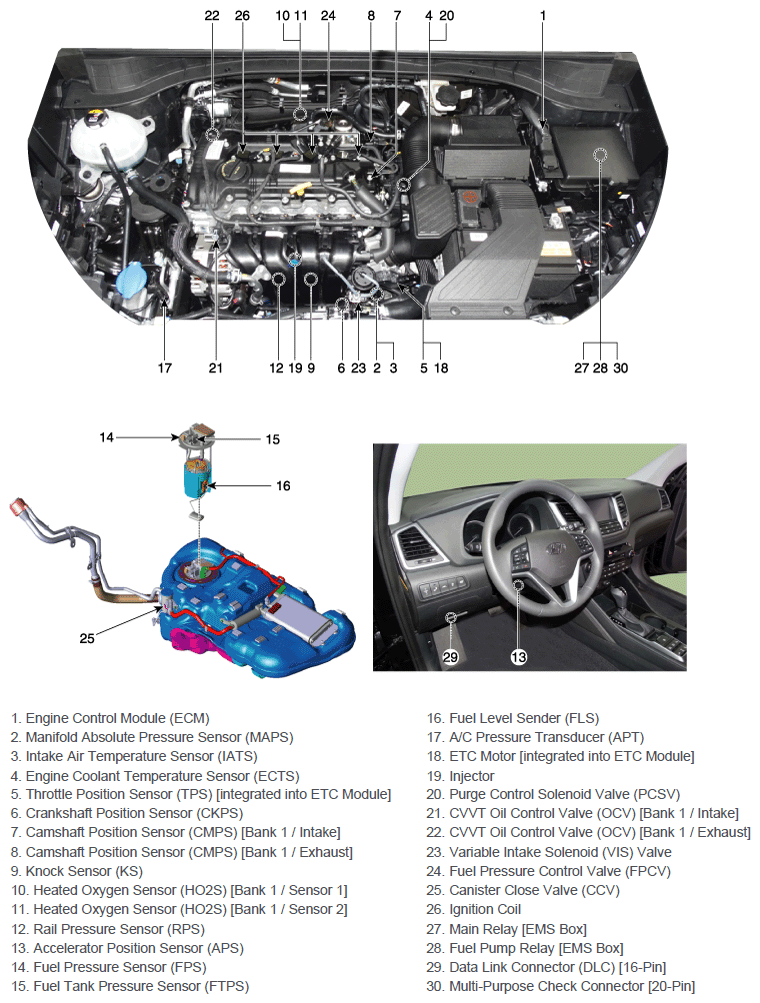 22 26 10 11 24 8 7 4 20 1

17 21 12 19 9 6 23 2 3 5 18 27 28 30

14 15 16

25

29 13

1. Engine Control Module (ECM)
2. Manifold Absolute Pressure Sensor (MAPS)
3. Intake Air Temperature Sensor (IATS)
4. Engine Coolant Temperature Sensor (ECTS)
5. Throttle Position Sensor (TPS) [integrated into ETC Module]
6. Crankshaft Position Sensor (CKPS)
7. Camshaft Position Sensor (CMPS) [Bank 1 / Intake]
8. Camshaft Position Sensor (CMPS) [Bank 1 / Exhaust]
9. Knock Sensor (KS)
10. Heated Oxygen Sensor (HO2S) [Bank 1 / Sensor 1]
11. Heated Oxygen Sensor (HO2S) [Bank 1 / Sensor 2]
12. Rail Pressure Sensor (RPS)
13. Accelerator Position Sensor (APS)
14. Fuel Pressure Sensor (FPS)
15. Fuel Tank Pressure Sensor (FTPS)

16. Fuel Level Sender (FLS)
17. A/C Pressure Transducer (APT)
18. ETC Motor [integrated into ETC Module]
19. Injector
20. Purge Control Solenoid Valve (PCSV)
21. CVVT Oil Control Valve (OCV) [Bank 1 / Intake]
22. CVVT Oil Control Valve (OCV) [Bank 1 / Exhaust]
23. Variable Intake Solenoid (VIS) Valve
24. Fuel Pressure Control Valve (FPCV)
25. Canister Close Valve (CCV)
26. Ignition Coil
27. Main Relay [EMS Box]
28. Fuel Pump Relay [EMS Box]
29. Data Link Connector (DLC) [16-Pin]
30. Multi-Purpose Check Connector [20-Pin]