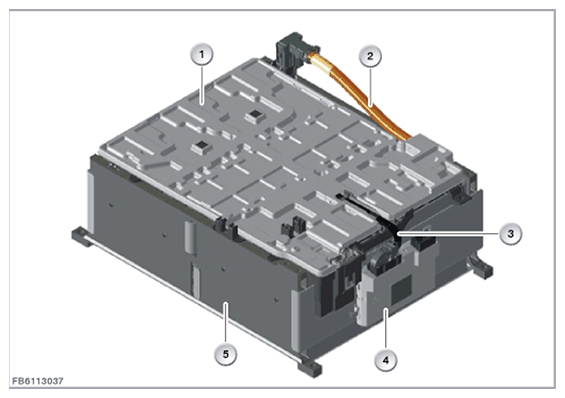 1
2
3
4
5
FB6113037