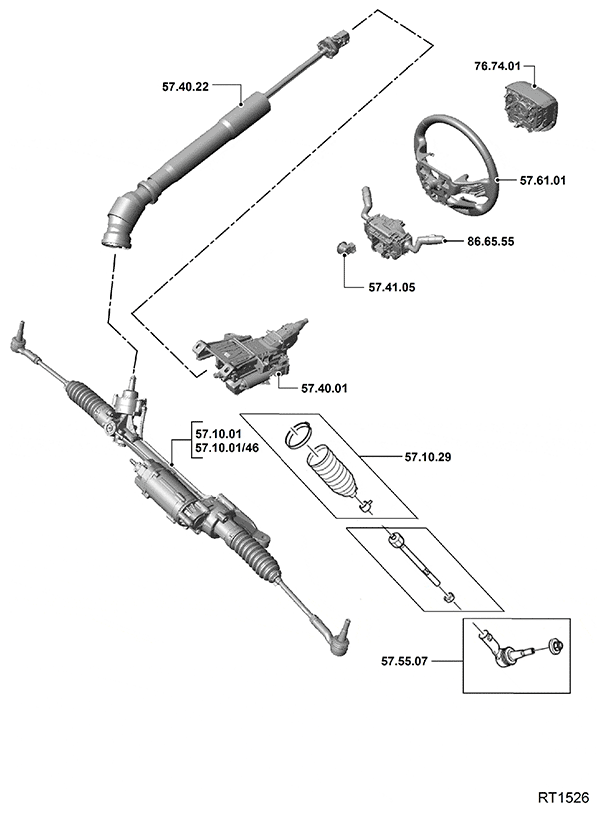 57.40.22

76.74.01

57.61.01

86.65.55

57.41.05

57.40.01

57.10.01
57.10.01/46

57.10.29

57.55.07

RT1526