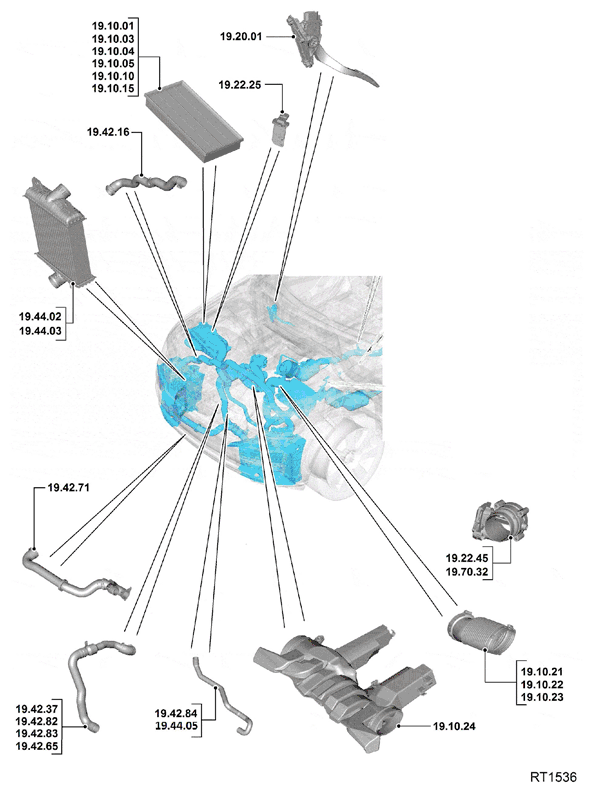 19.10.01
19.10.03
19.10.04
19.10.05
19.10.10
19.10.15

19.20.01

19.22.25

19.42.16

19.44.02
19.44.03

19.42.71

19.22.45
19.70.32

19.10.21
19.10.22
19.10.23

19.42.37
19.42.82
19.42.83
19.42.65

19.42.84
19.44.05

19.10.24

RT1536