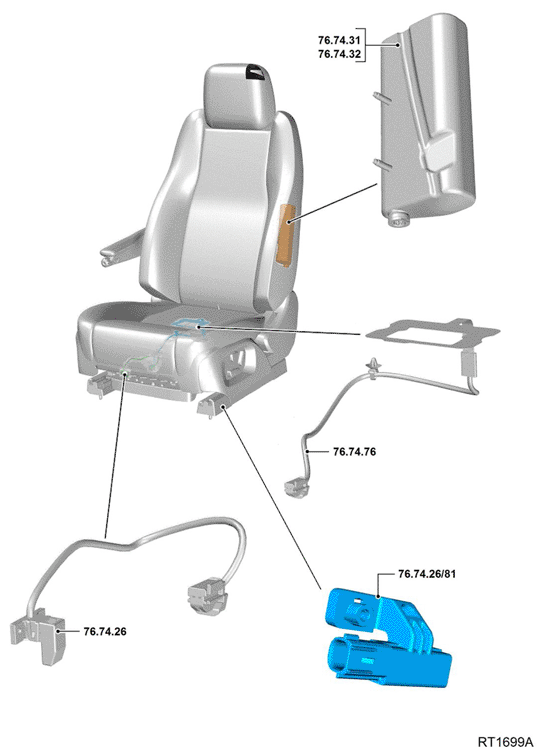 76.74.31
76.74.32

76.74.76

76.74.26/81

76.74.26

RT1699A