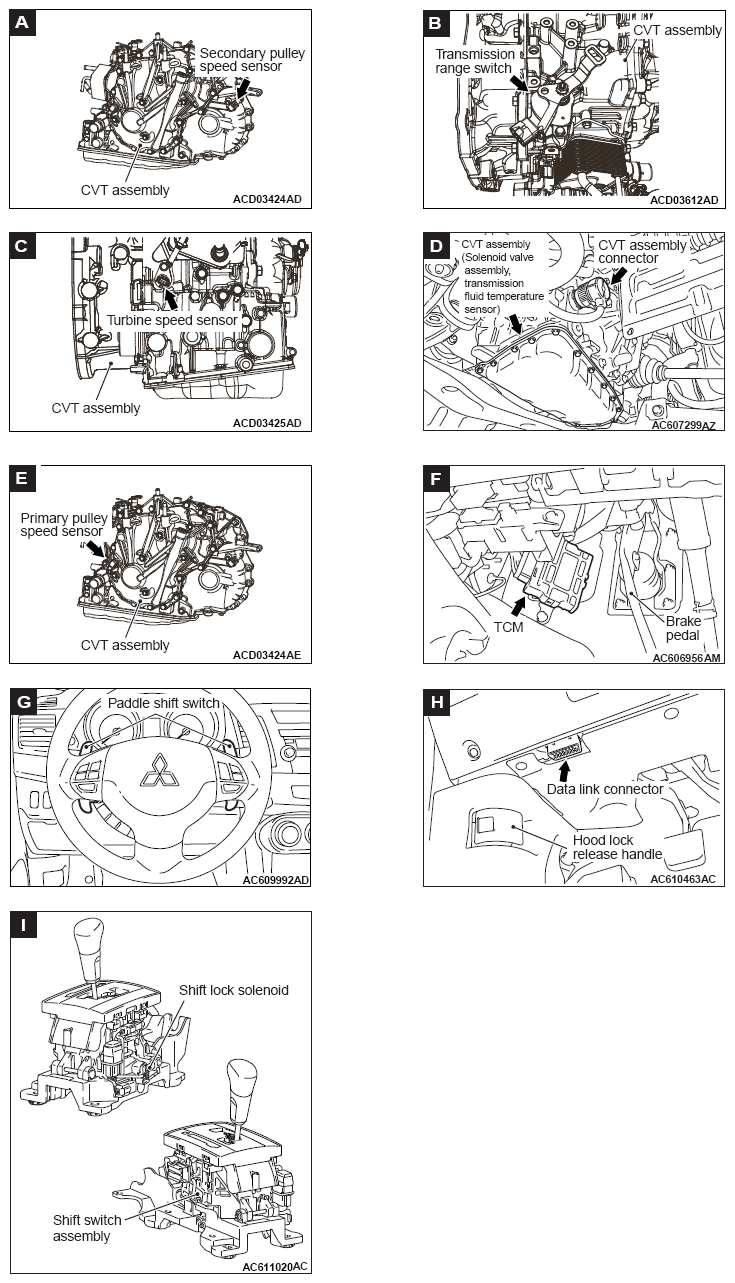 A
Secondary pulley speed sensor
CVT assembly
ACD03424AD

B
Transmission range switch
CVT assembly
ACD03612AD

C
Turbine speed sensor
CVT assembly
ACD03425AD

D
CVT assembly (Solenoid valve assembly, transmission fluid temperature sensor)
CVT assembly connector
AC607299AZ

E
Primary pulley speed sensor
CVT assembly
ACD03424AE

F
TCM
Brake pedal
AC606956AM

G
Paddle shift switch
AC609992AD

H
Data link connector
Hood lock release handle
AC610463AC

I
Shift lock solenoid
Shift switch assembly
AC611020AC