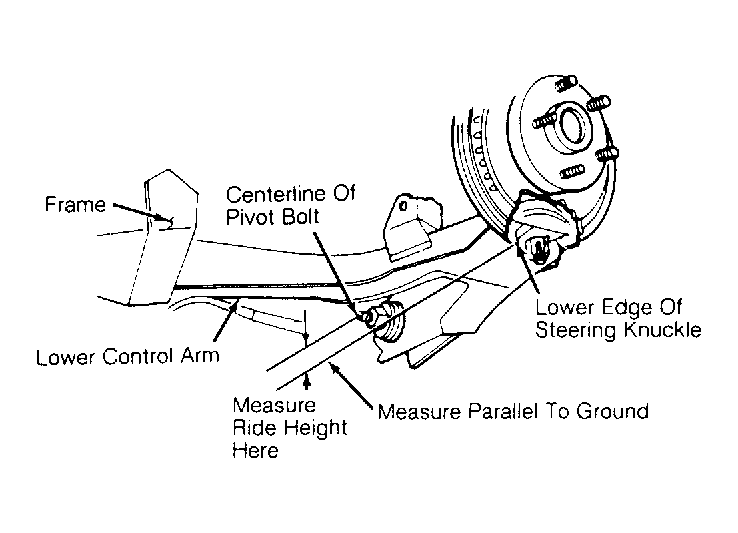 Frame

Centerline Of Pivot Bolt

Lower Edge Of Steering Knuckle

Lower Control Arm

Measure Ride Height Here

Measure Parallel To Ground