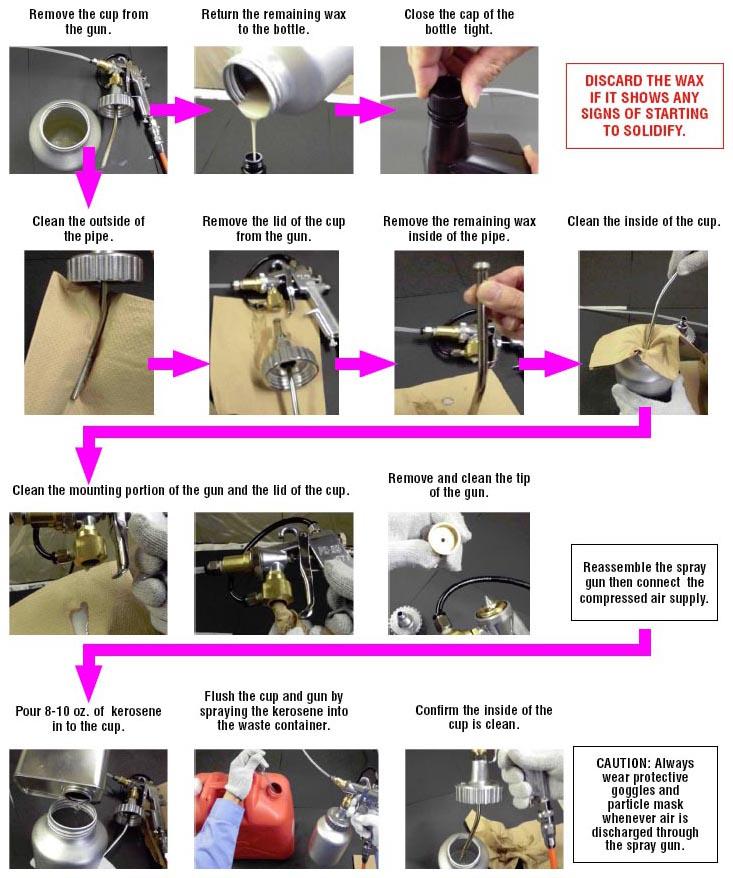 Remove the cup from the gun.

Return the remaining wax to the bottle.

Close the cap of the bottle tight.

DISCARD THE WAX IF IT SHOWS ANY SIGNS OF STARTING TO SOLIDIFY.

Clean the outside of the pipe.

Remove the lid of the cup from the gun.

Remove the remaining wax inside of the pipe.

Clean the inside of the cup.

Clean the mounting portion of the gun and the lid of the cup.

Remove and clean the tip of the gun.

Reassemble the spray gun then connect the compressed air supply.

Pour 8-10 oz. of kerosene in to the cup.

Flush the cup and gun by spraying the kerosene into the waste container.

Confirm the inside of the cup is clean.

CAUTION: Always wear protective goggles and particle mask whenever air is discharged through the spray gun.