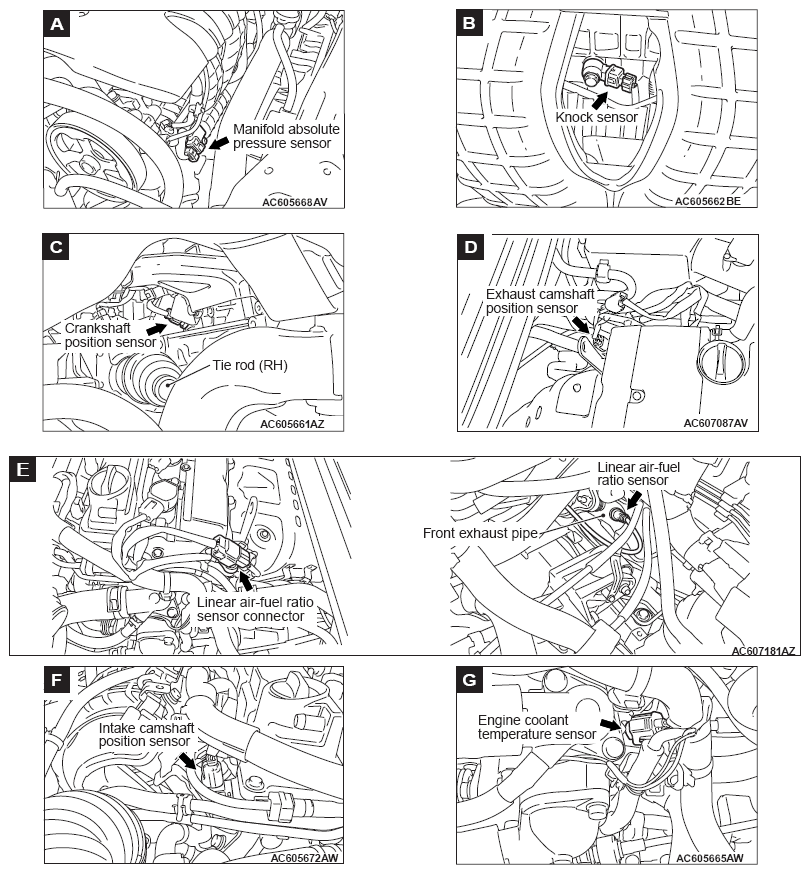 A

Manifold absolute pressure sensor

AC605668AV

B

Knock sensor

AC605662BE

C

Crankshaft position sensor

Tie rod (RH)

AC605661AZ

D

Exhaust camshaft position sensor

AC607087AV

E

Linear air-fuel ratio sensor connector

Linear air-fuel ratio sensor

Front exhaust pipe

AC607181AZ

F

Intake camshaft position sensor

AC605672AW

G

Engine coolant temperature sensor

AC605665AW