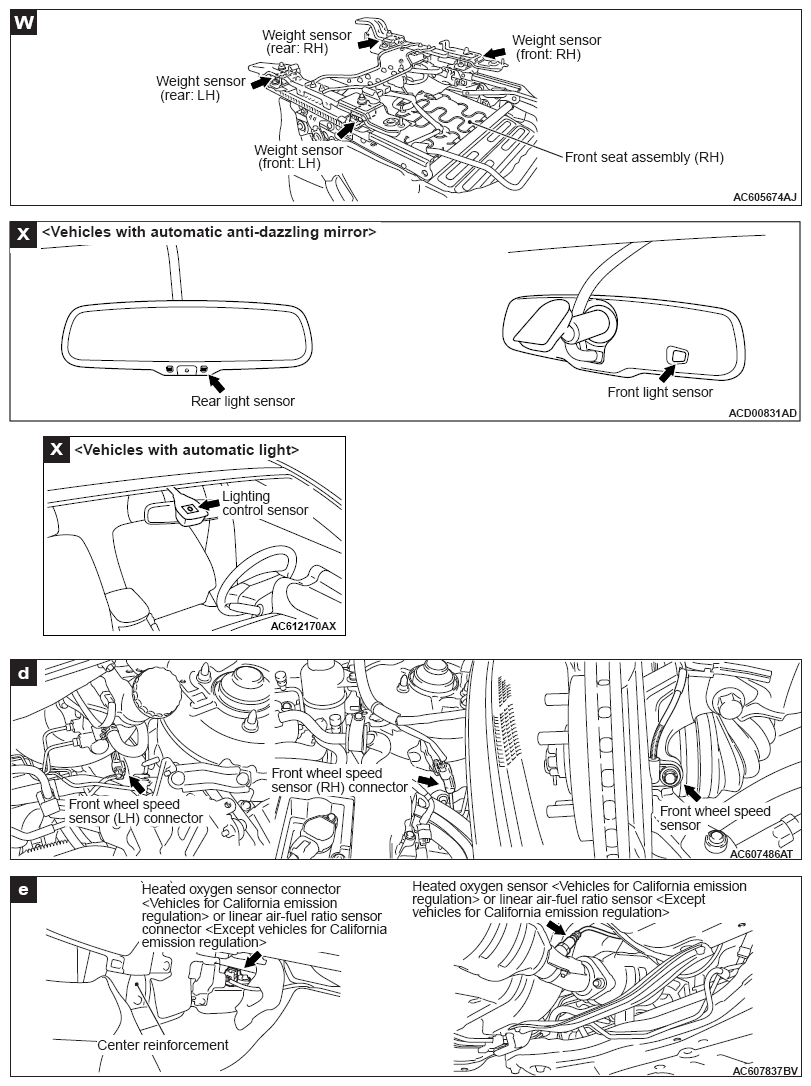 W

Weight sensor (rear: RH)

Weight sensor (front: RH)

Weight sensor (rear: LH)

Weight sensor (front: LH)

Front seat assembly (RH)

AC605674AJ

X <Vehicles with automatic anti-dazzling mirror>

Rear light sensor

Front light sensor

ACD00831AD

X <Vehicles with automatic light>

Lighting control sensor

AC612170AX

d

Front wheel speed sensor (LH) connector

Front wheel speed sensor (RH) connector

Front wheel speed sensor

AC607486AT

e

Heated oxygen sensor connector <Vehicles for California emission regulation> or linear air-fuel ratio sensor connector <Except vehicles for California emission regulation>

Center reinforcement

Heated oxygen sensor <Vehicles for California emission regulation> or linear air-fuel ratio sensor <Except vehicles for California emission regulation>

AC607837BV