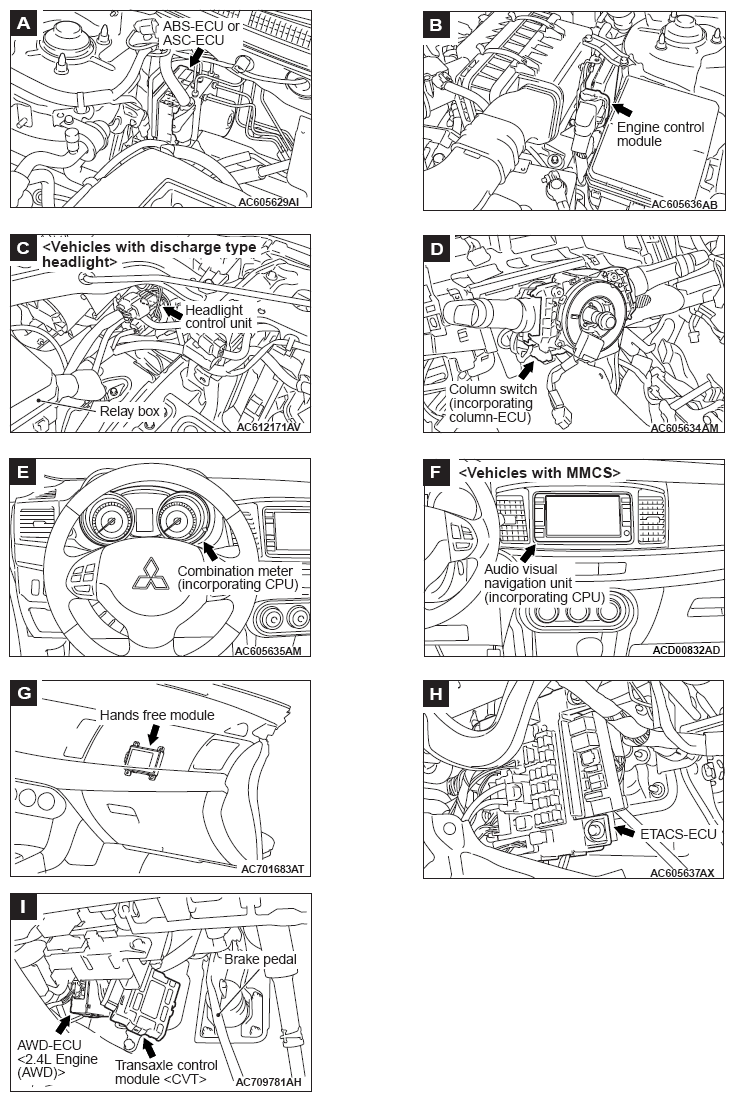 A
ABS-ECU or ASC-ECU
AC605629AI

B
Engine control module
AC605636AB

C
<Vehicles with discharge type headlight>
Headlight control unit
Relay box
AC612171AV

D
Column switch (incorporating column-ECU)
AC605634AM

E
Combination meter (incorporating CPU)
AC605635AM

F
<Vehicles with MMCS>
Audio visual navigation unit (incorporating CPU)
ACD00832AD

G
Hands free module
AC701683AT

H
ETACS-ECU
AC605637AX

I
Brake pedal
AWD-ECU <2.4L Engine (AWD)>
Transaxle control module <CVT>
AC709781AH