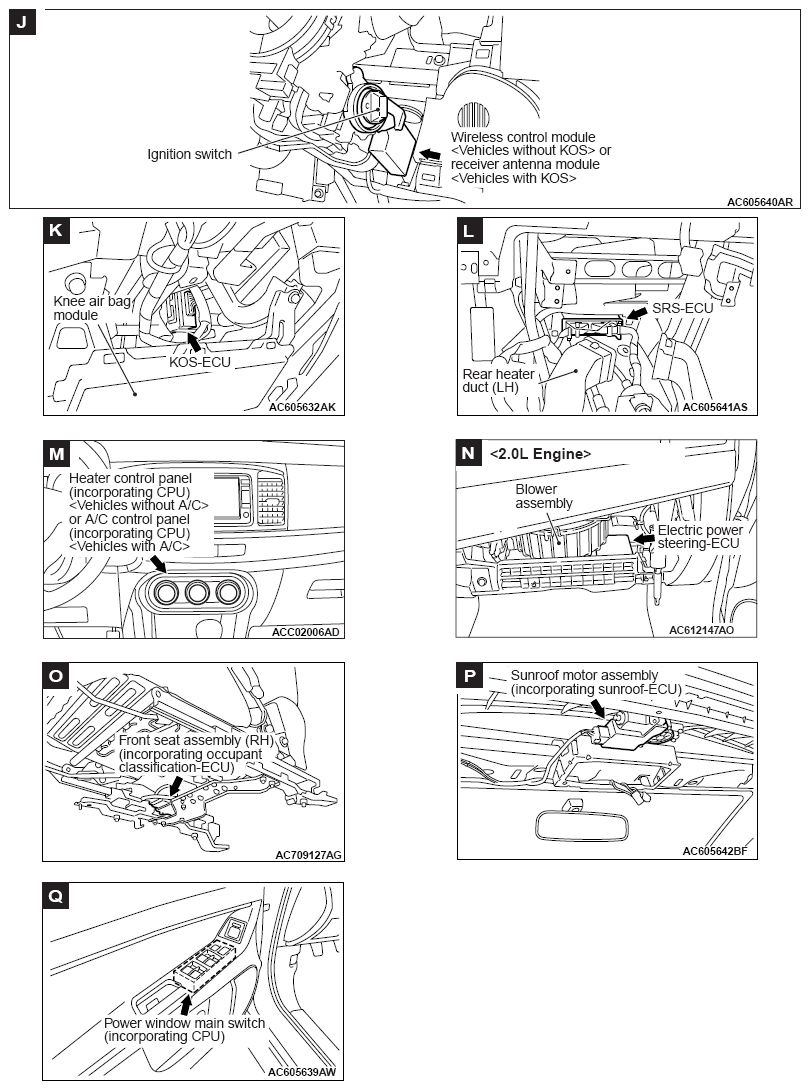 J

Ignition switch

Wireless control module <Vehicles without KOS> or receiver antenna module <Vehicles with KOS>

AC605640AR

K

Knee air bag module

KOS-ECU

AC605632AK

L

SRS-ECU

Rear heater duct (LH)

AC605641AS

M

Heater control panel (incorporating CPU) <Vehicles without A/C> or A/C control panel (incorporating CPU) <Vehicles with A/C>

ACC02006AD

N

<2.0L Engine>

Blower assembly

Electric power steering-ECU

AC612147AO

O

Front seat assembly (RH) (incorporating occupant classification-ECU)

AC709127AG

P

Sunroof motor assembly (incorporating sunroof-ECU)

AC605642BF

Q

Power window main switch (incorporating CPU)

AC605639AW