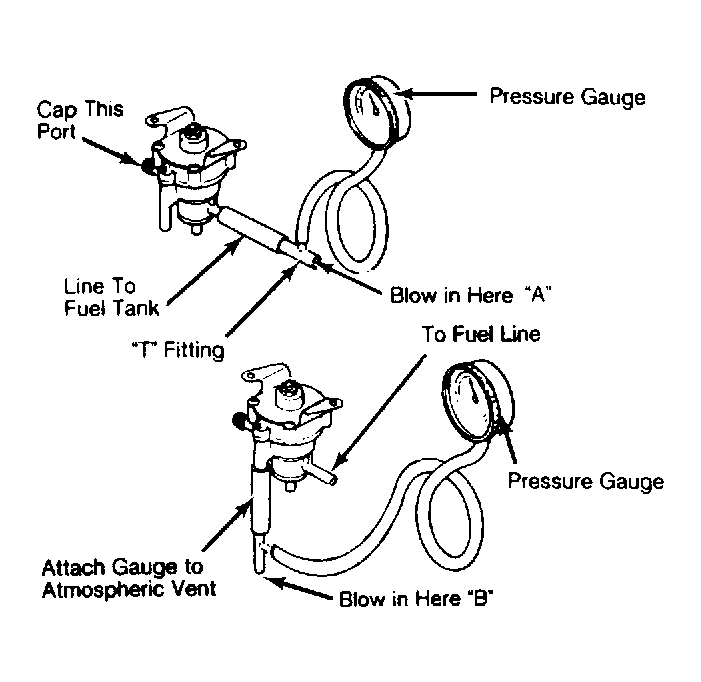 Cap This Port

Pressure Gauge

Line To Fuel Tank

Blow in Here "A"

"T" Fitting

To Fuel Line

Pressure Gauge

Attach Gauge to Atmospheric Vent

Blow in Here "B"