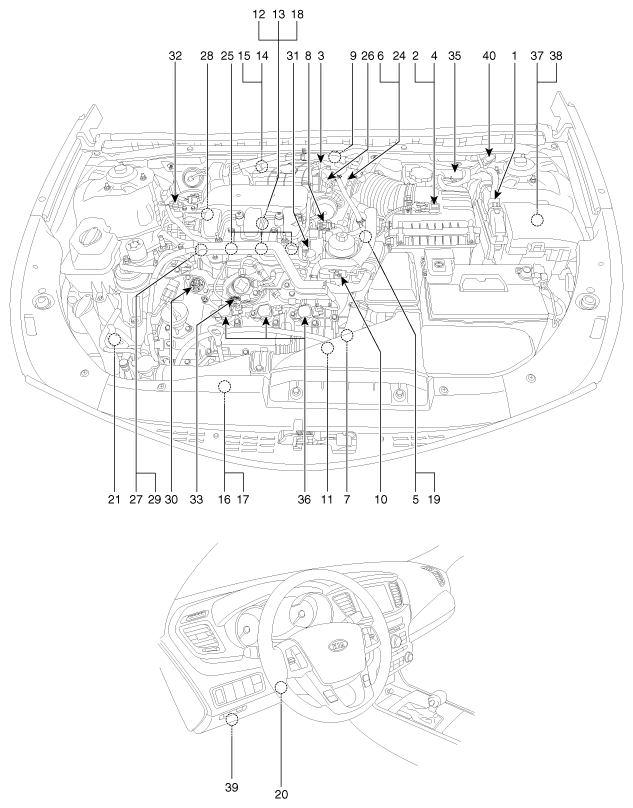 12 13 18

32 28 25 15 14 31 8 3 9 26 6 24 2 4 35 40 1 37 38

21 27 29 30 33 16 17 36 11 7 10 5 19

39 20