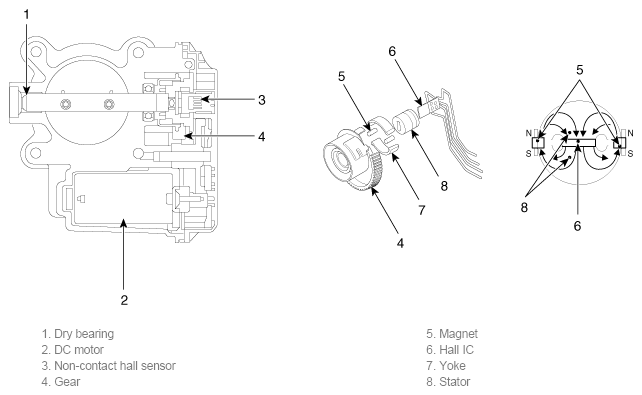 1

3

4

2

6

5

8

7

4

5

N

S

N

S

8

6

1. Dry bearing
2. DC motor
3. Non-contact hall sensor
4. Gear

5. Magnet
6. Hall IC
7. Yoke
8. Stator