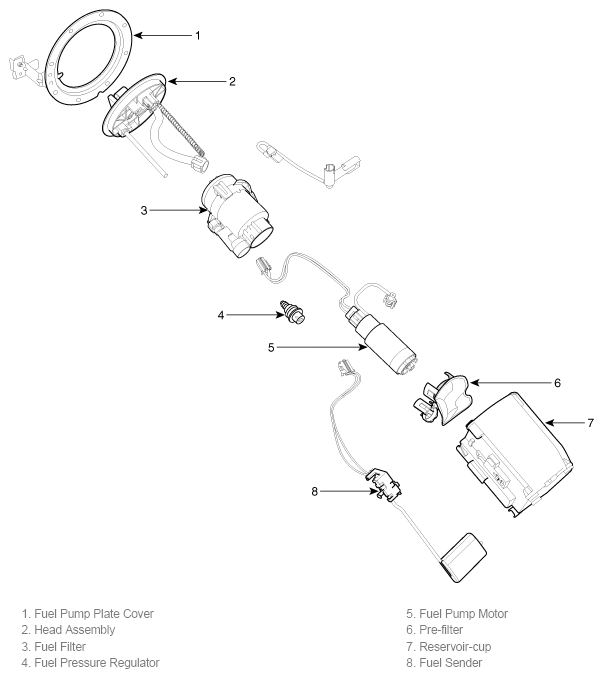 1
2
3
4
5
6
7
8

1. Fuel Pump Plate Cover
2. Head Assembly
3. Fuel Filter
4. Fuel Pressure Regulator

5. Fuel Pump Motor
6. Pre-filter
7. Reservoir-cup
8. Fuel Sender