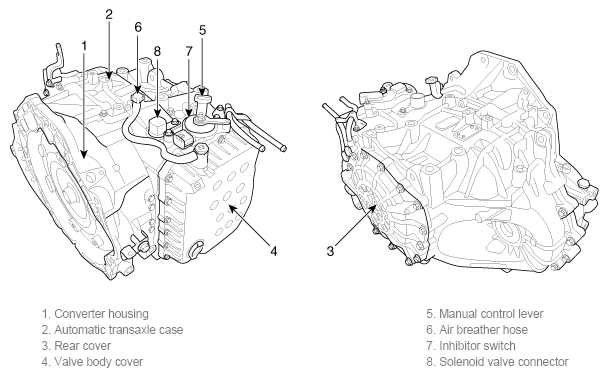 2
6
1
8
7
5
4
3

1. Converter housing
2. Automatic transaxle case
3. Rear cover
4. Valve body cover

5. Manual control lever
6. Air breather hose
7. Inhibitor switch
8. Solenoid valve connector