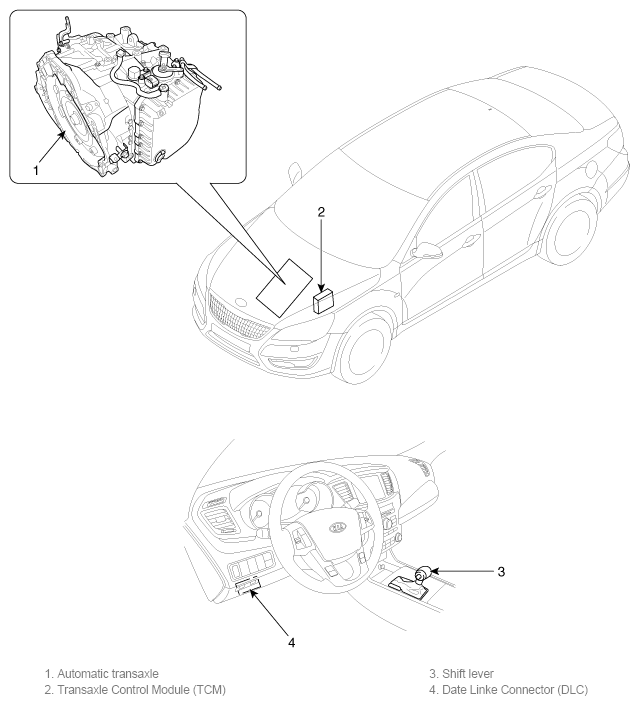 1

2

3

4

1. Automatic transaxle
2. Transaxle Control Module (TCM)

3. Shift lever
4. Date Linke Connector (DLC)