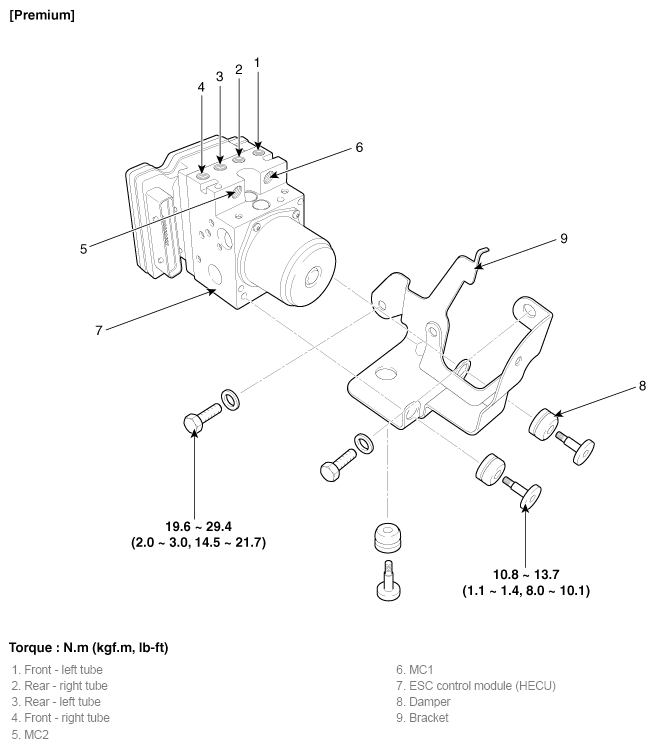 [Premium]

4 3 2 1

6

5

9

7

8

19.6 ~ 29.4
(2.0 ~ 3.0, 14.5 ~ 21.7)

10.8 ~ 13.7
(1.1 ~ 1.4, 8.0 ~ 10.1)

Torque : N.m (kgf.m, lb-ft)

1. Front - left tube
2. Rear - right tube
3. Rear - left tube
4. Front - right tube
5. MC2

6. MC1
7. ESC control module (HECU)
8. Damper
9. Bracket