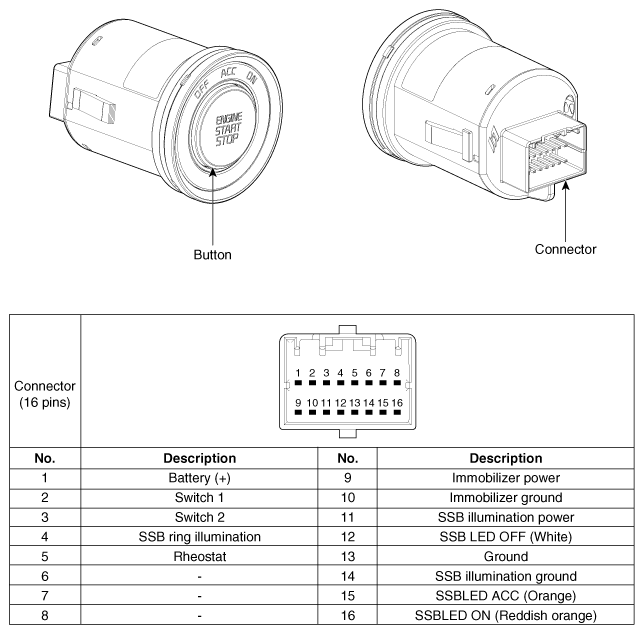 OFF ACC ON
ENGINE START STOP

Button

Connector

Connector (16 pins)

1 2 3 4 5 6 7 8
9 10 11 12 13 14 15 16

| No. | Description | No. | Description |
|---|---|---|---|
| 1 | Battery (+) | 9 | Immobilizer power |
| 2 | Switch 1 | 10 | Immobilizer ground |
| 3 | Switch 2 | 11 | SSB illumination power |
| 4 | SSB ring illumination | 12 | SSB LED OFF (White) |
| 5 | Rheostat | 13 | Ground |
| 6 | - | 14 | SSB illumination ground |
| 7 | - | 15 | SSBLED ACC (Orange) |
| 8 | - | 16 | SSBLED ON (Reddish orange) |