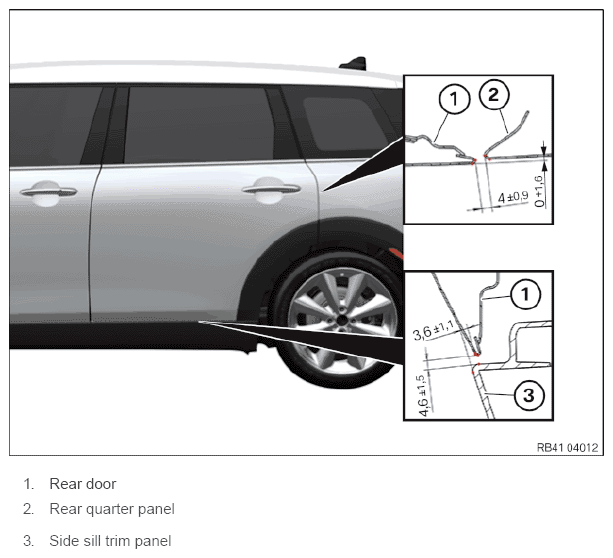 1
2
4 ±0,9
0 +1,6

1
3,6 ±1,1
4,6 ±1,5
3

RB41 04012

1. Rear door
2. Rear quarter panel
3. Side sill trim panel