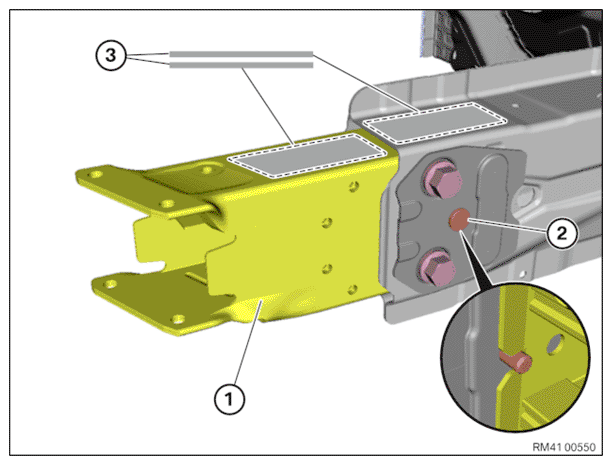 3
2
1
RM41 00550