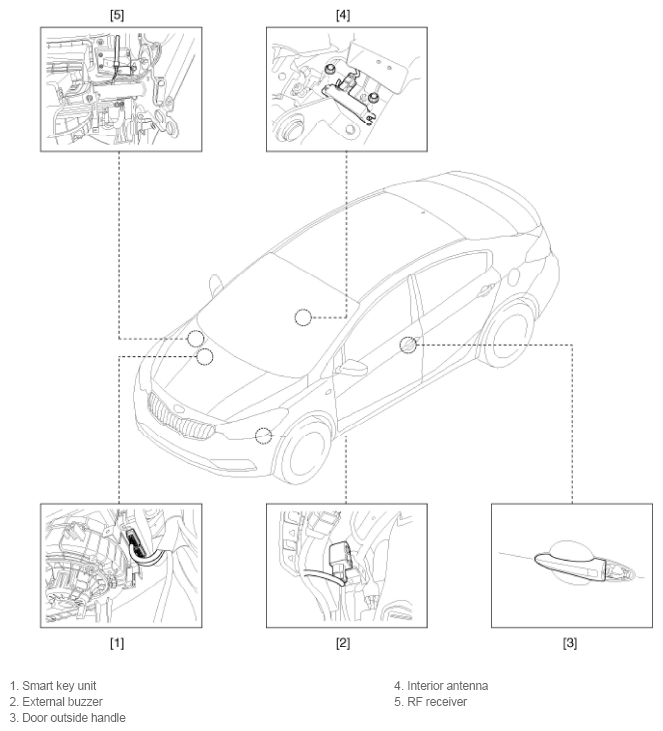 [5]

[4]

[1]

[2]

[3]

1. Smart key unit
2. External buzzer
3. Door outside handle

4. Interior antenna
5. RF receiver