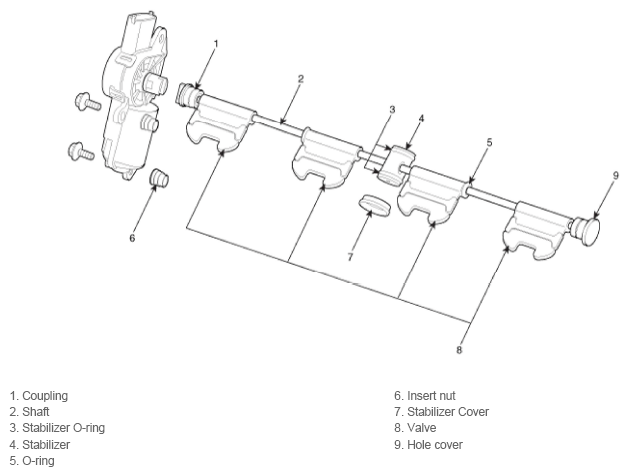 1
2
3
4
5
9
6
7
8

1. Coupling
2. Shaft
3. Stabilizer O-ring
4. Stabilizer
5. O-ring

6. Insert nut
7. Stabilizer Cover
8. Valve
9. Hole cover