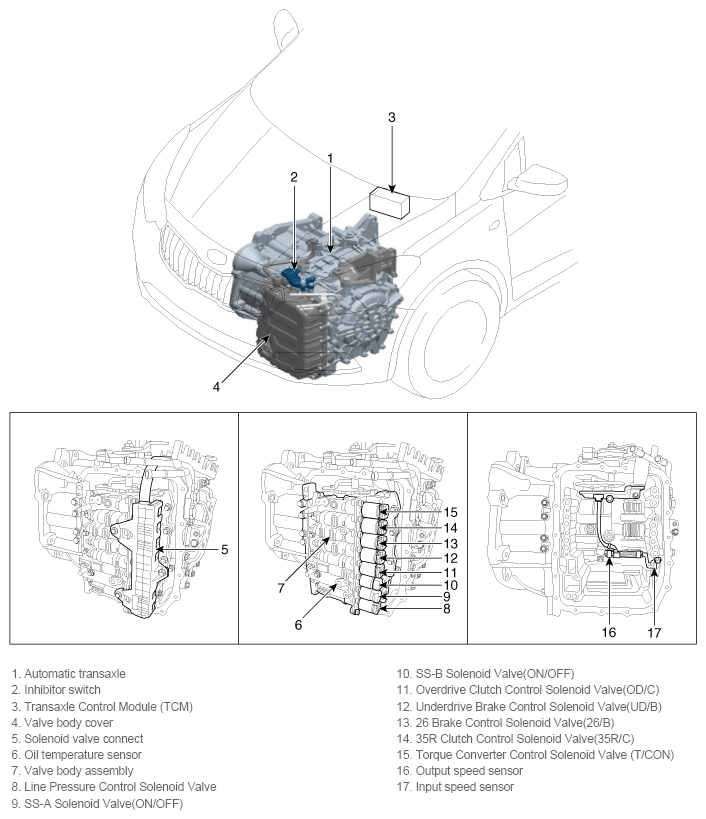 3

1

2

4

5

15
14
13
12
11
10
9
8
7
6

16
17

1. Automatic transaxle
2. Inhibitor switch
3. Transaxle Control Module (TCM)
4. Valve body cover
5. Solenoid valve connect
6. Oil temperature sensor
7. Valve body assembly
8. Line Pressure Control Solenoid Valve
9. SS-A Solenoid Valve(ON/OFF)

10. SS-B Solenoid Valve(ON/OFF)
11. Overdrive Clutch Control Solenoid Valve(OD/C)
12. Underdrive Brake Control Solenoid Valve(UD/B)
13. 26 Brake Control Solenoid Valve(26/B)
14. 35R Clutch Control Solenoid Valve(35R/C)
15. Torque Converter Control Solenoid Valve (T/CON)
16. Output speed sensor
17. Input speed sensor