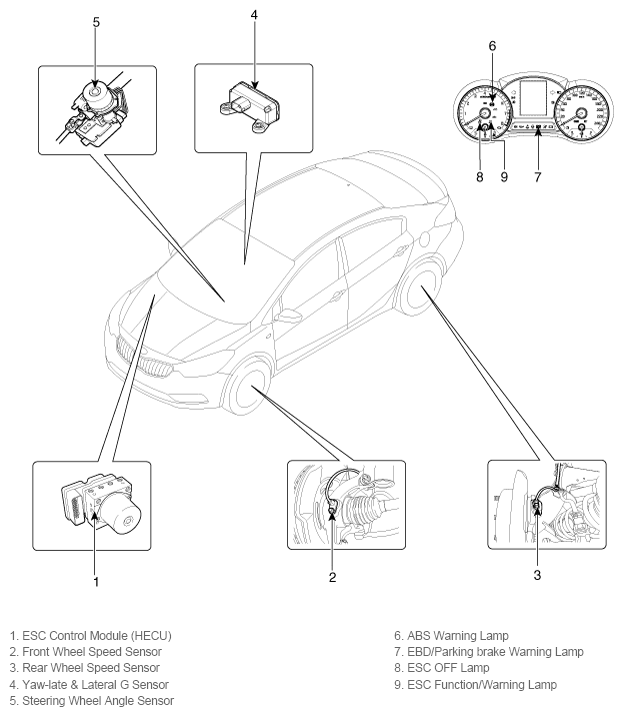 5

4

6

8 9 7

1

2

3

1. ESC Control Module (HECU)
2. Front Wheel Speed Sensor
3. Rear Wheel Speed Sensor
4. Yaw-late & Lateral G Sensor
5. Steering Wheel Angle Sensor

6. ABS Warning Lamp
7. EBD/Parking brake Warning Lamp
8. ESC OFF Lamp
9. ESC Function/Warning Lamp