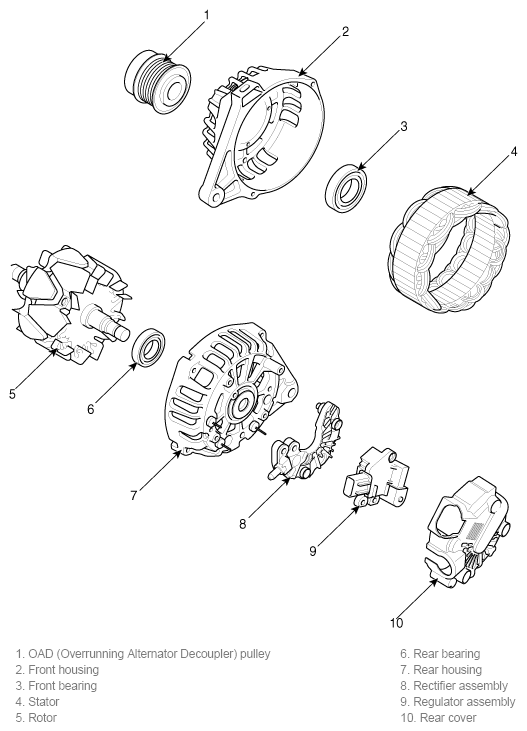 1
2
3
4
5
6
7
8
9
10

1. OAD (Overrunning Alternator Decoupler) pulley
2. Front housing
3. Front bearing
4. Stator
5. Rotor

6. Rear bearing
7. Rear housing
8. Rectifier assembly
9. Regulator assembly
10. Rear cover