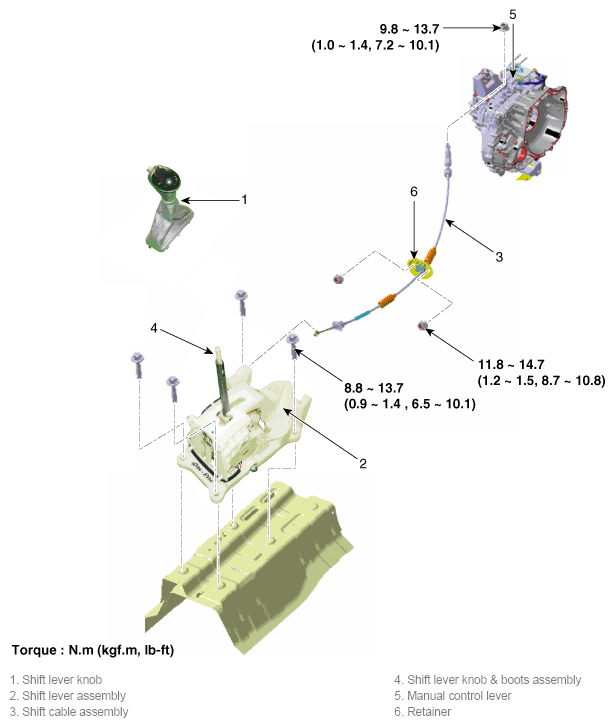 5
9.8 ~ 13.7
(1.0 ~ 1.4, 7.2 ~ 10.1)

1

6

3

4

11.8 ~ 14.7
(1.2 ~ 1.5, 8.7 ~ 10.8)

8.8 ~ 13.7
(0.9 ~ 1.4 , 6.5 ~ 10.1)

2

Torque : N.m (kgf.m, lb-ft)

1. Shift lever knob
2. Shift lever assembly
3. Shift cable assembly

4. Shift lever knob & boots assembly
5. Manual control lever
6. Retainer