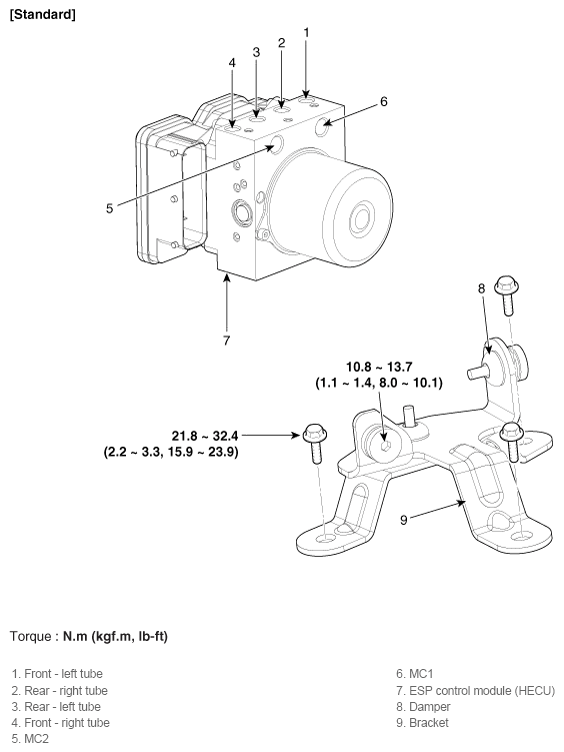 [Standard]

1
2
3
4
6
5
7
8
10.8 ~ 13.7
(1.1 ~ 1.4, 8.0 ~ 10.1)
21.8 ~ 32.4
(2.2 ~ 3.3, 15.9 ~ 23.9)
9

Torque : N.m (kgf.m, lb-ft)

1. Front - left tube
2. Rear - right tube
3. Rear - left tube
4. Front - right tube
5. MC2

6. MC1
7. ESP control module (HECU)
8. Damper
9. Bracket