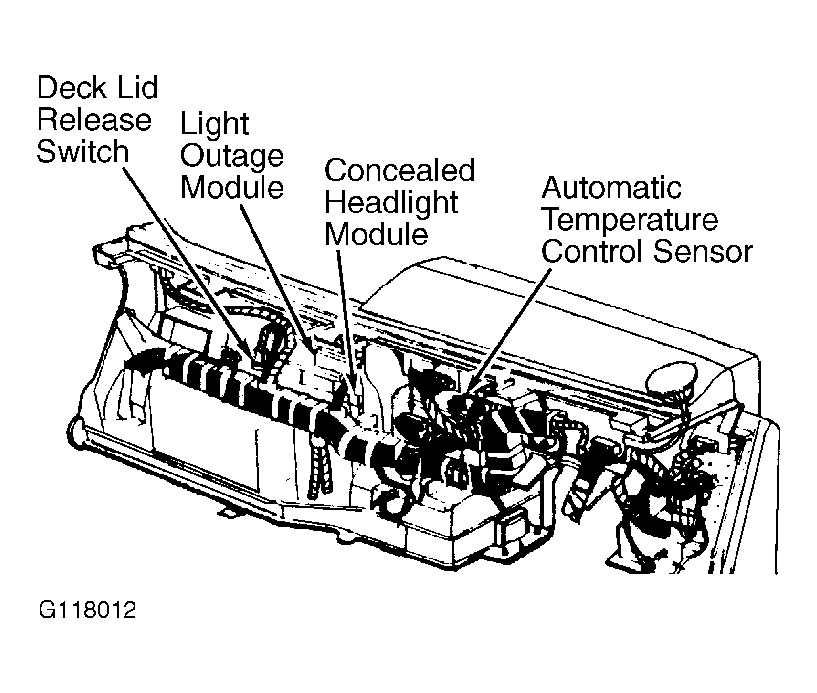 Deck Lid Release Switch

Light Outage Module

Concealed Headlight Module

Automatic Temperature Control Sensor

G118012