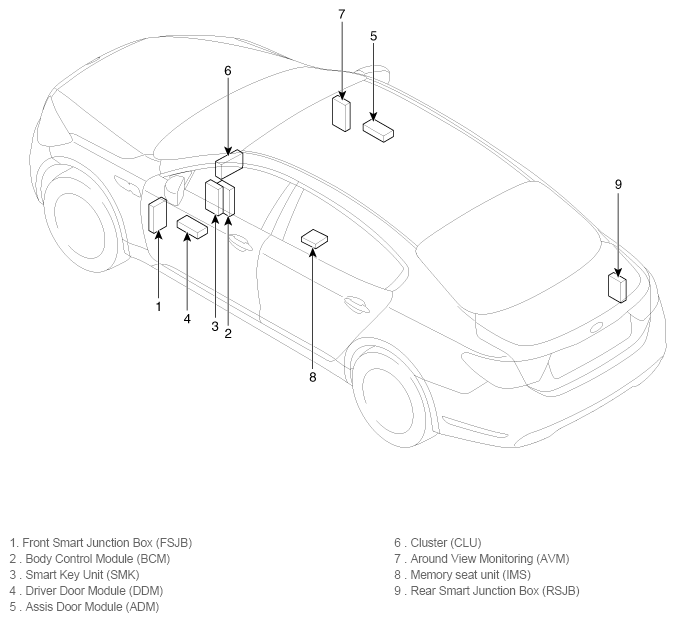 7
5
6
9
1
4
3
2
8

1. Front Smart Junction Box (FSJB)
2 . Body Control Module (BCM)
3 . Smart Key Unit (SMK)
4 . Driver Door Module (DDM)
5 . Assis Door Module (ADM)

6 . Cluster (CLU)
7 . Around View Monitoring (AVM)
8 . Memory seat unit (IMS)
9 . Rear Smart Junction Box (RSJB)