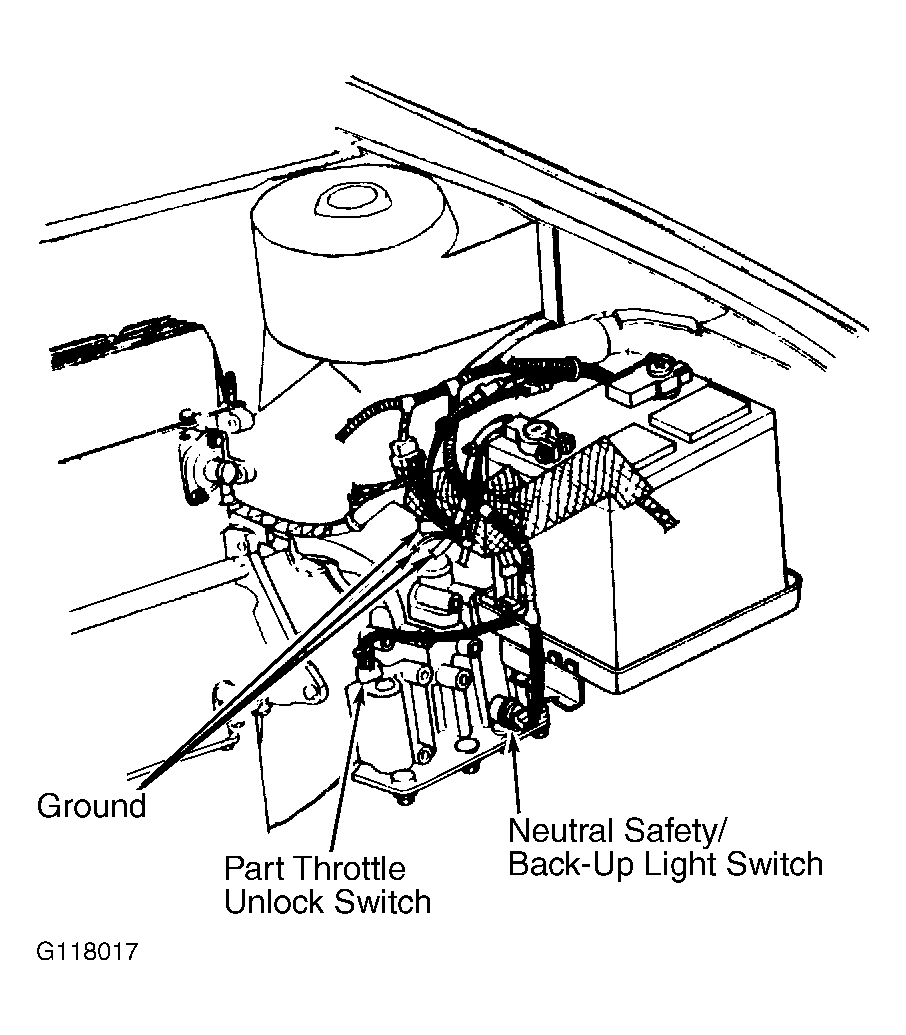 Ground

Part Throttle Unlock Switch

Neutral Safety/ Back-Up Light Switch

G118017