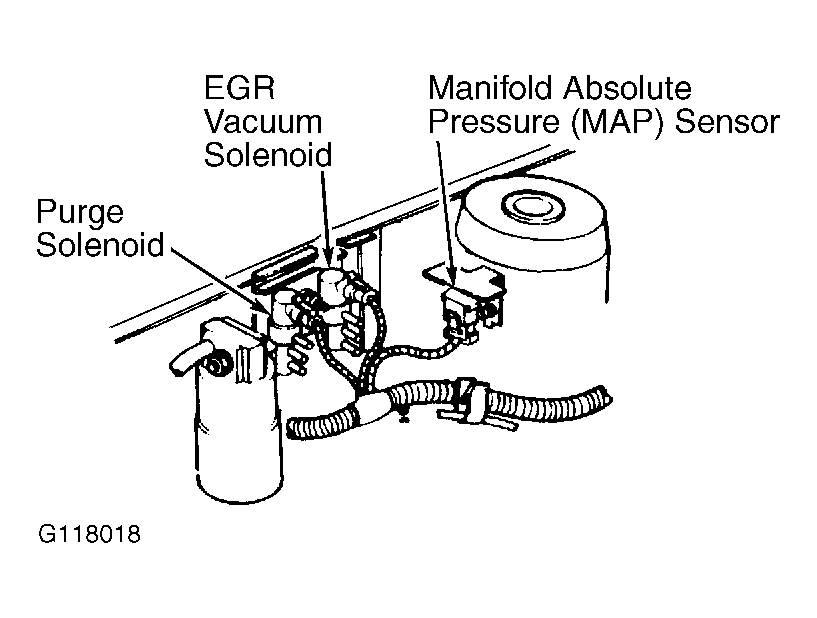 EGR
Vacuum
Solenoid

Manifold Absolute
Pressure (MAP) Sensor

Purge
Solenoid

G118018