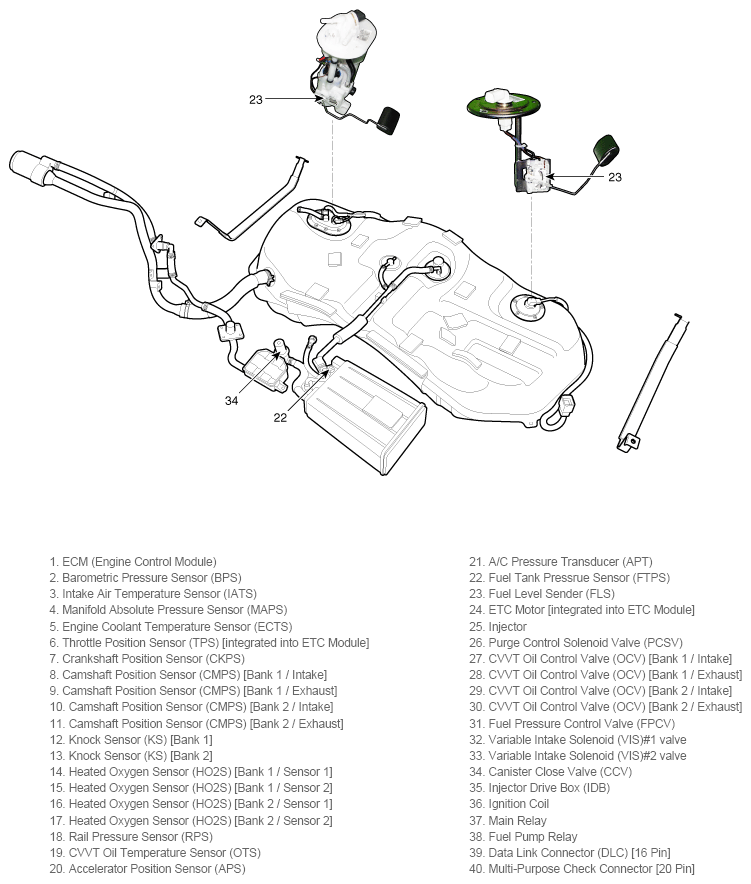 23

23

34

22

1. ECM (Engine Control Module)
2. Barometric Pressure Sensor (BPS)
3. Intake Air Temperature Sensor (IATS)
4. Manifold Absolute Pressure Sensor (MAPS)
5. Engine Coolant Temperature Sensor (ECTS)
6. Throttle Position Sensor (TPS) [integrated into ETC Module]
7. Crankshaft Position Sensor (CKPS)
8. Camshaft Position Sensor (CMPS) [Bank 1 / Intake]
9. Camshaft Position Sensor (CMPS) [Bank 1 / Exhaust]
10. Camshaft Position Sensor (CMPS) [Bank 2 / Intake]
11. Camshaft Position Sensor (CMPS) [Bank 2 / Exhaust]
12. Knock Sensor (KS) [Bank 1]
13. Knock Sensor (KS) [Bank 2]
14. Heated Oxygen Sensor (HO2S) [Bank 1 / Sensor 1]
15. Heated Oxygen Sensor (HO2S) [Bank 1 / Sensor 2]
16. Heated Oxygen Sensor (HO2S) [Bank 2 / Sensor 1]
17. Heated Oxygen Sensor (HO2S) [Bank 2 / Sensor 2]
18. Rail Pressure Sensor (RPS)
19. CVVT Oil Temperature Sensor (OTS)
20. Accelerator Position Sensor (APS)

21. A/C Pressure Transducer (APT)
22. Fuel Tank Pressrue Sensor (FTPS)
23. Fuel Level Sender (FLS)
24. ETC Motor [integrated into ETC Module]
25. Injector
26. Purge Control Solenoid Valve (PCSV)
27. CVVT Oil Control Valve (OCV) [Bank 1 / Intake]
28. CVVT Oil Control Valve (OCV) [Bank 1 / Exhaust]
29. CVVT Oil Control Valve (OCV) [Bank 2 / Intake]
30. CVVT Oil Control Valve (OCV) [Bank 2 / Exhaust]
31. Fuel Pressure Control Valve (FPCV)
32. Variable Intake Solenoid (VIS)#1 valve
33. Variable Intake Solenoid (VIS)#2 valve
34. Canister Close Valve (CCV)
35. Injector Drive Box (IDB)
36. Ignition Coil
37. Main Relay
38. Fuel Pump Relay
39. Data Link Connector (DLC) [16 Pin]
40. Multi-Purpose Check Connector [20 Pin]