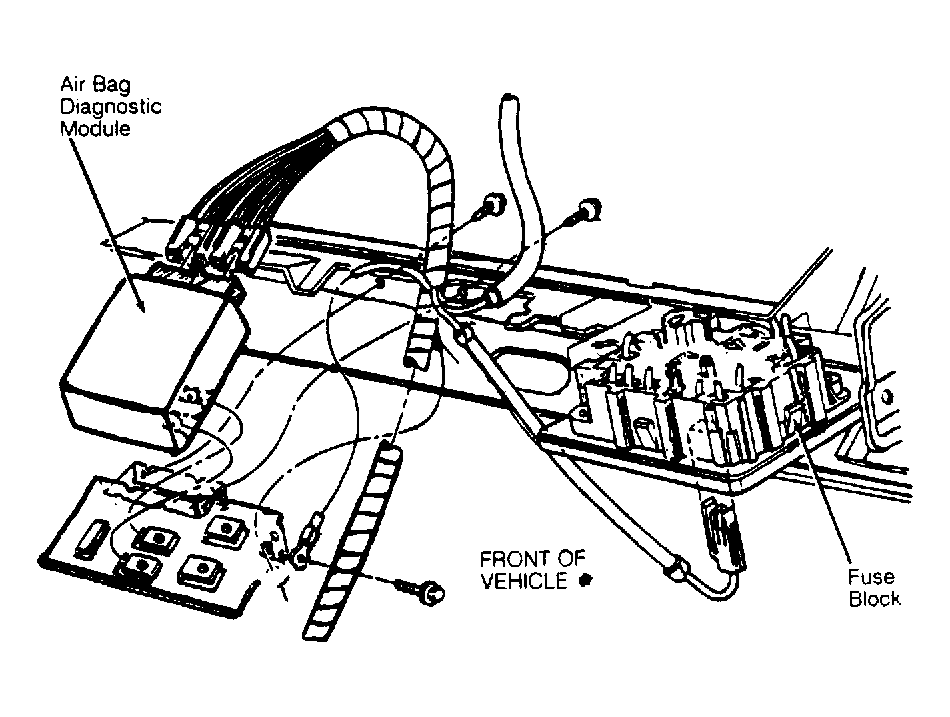 Air Bag Diagnostic Module

FRONT OF VEHICLE

Fuse Block