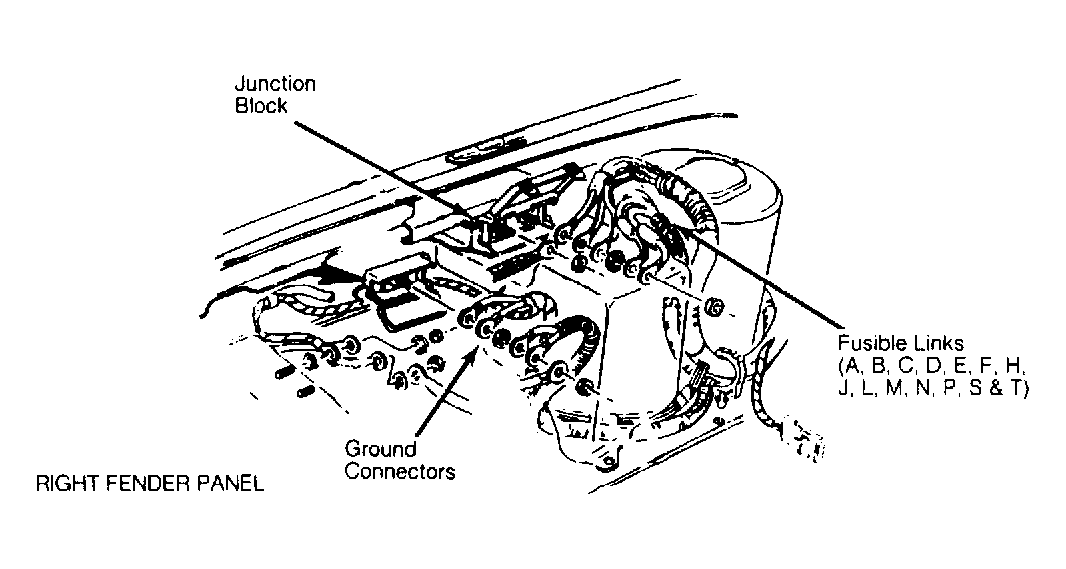 Junction Block

Fusible Links (A, B, C, D, E, F, H, J, L, M, N, P, S & T)

Ground Connectors

RIGHT FENDER PANEL