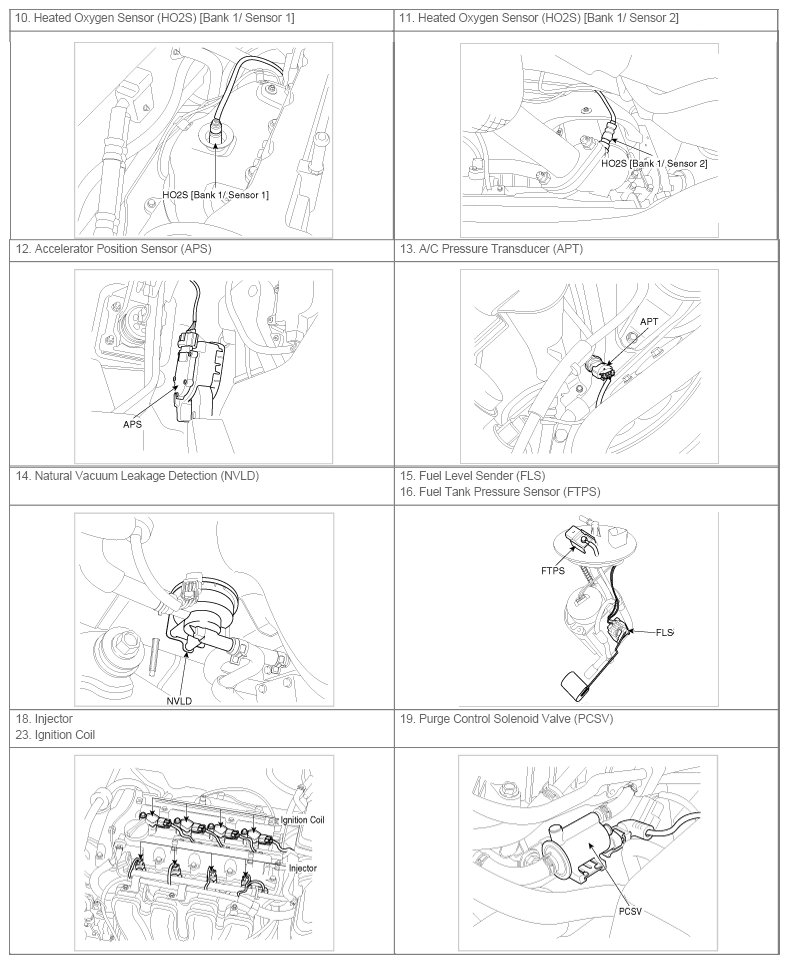 | 10. Heated Oxygen Sensor (HO2S) [Bank 1/ Sensor 1] | 11. Heated Oxygen Sensor (HO2S) [Bank 1/ Sensor 2] |
|---|---|
| HO2S [Bank 1/ Sensor 1] | HO2S [Bank 1/ Sensor 2] |
| 12. Accelerator Position Sensor (APS) | 13. A/C Pressure Transducer (APT) |
| APS | APT |
| 14. Natural Vacuum Leakage Detection (NVLD) | 15. Fuel Level Sender (FLS) 16. Fuel Tank Pressure Sensor (FTPS) |
| NVLD | FTPS FLS |
| 18. Injector 23. Ignition Coil | 19. Purge Control Solenoid Valve (PCSV) |
| Ignition Coil Injector | PCSV |